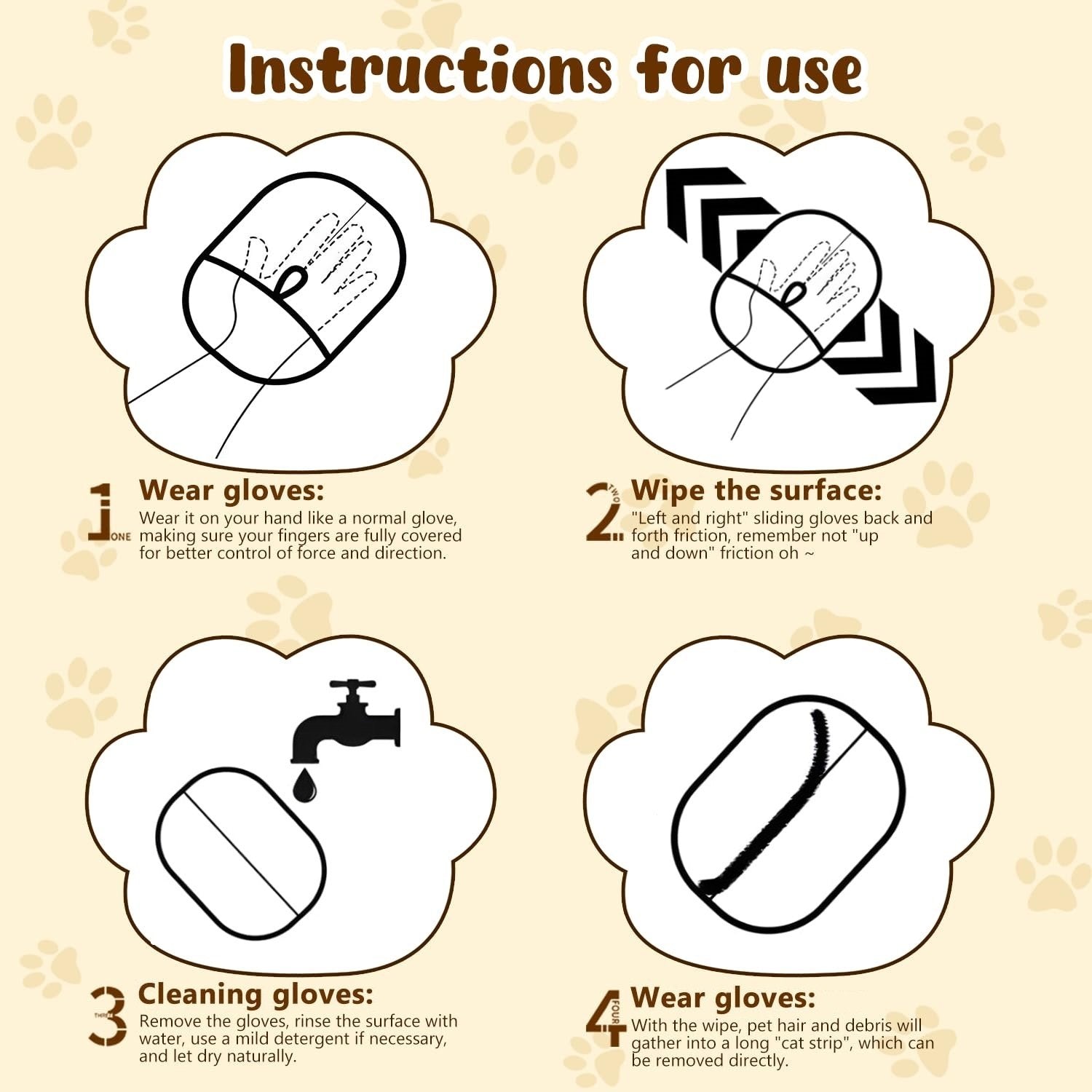 Instructions for use

1 ONE Wear gloves:
Wear it on your hand like a normal glove, making sure your fingers are fully covered for better control of force and direction.

2 TWO Wipe the surface:
"Left and right" sliding gloves back and forth friction, remember not "up and down" friction oh ~

3 THREE Cleaning gloves:
Remove the gloves, rinse the surface with water, use a mild detergent if necessary, and let dry naturally.

4 FOUR Wear gloves:
With the wipe, pet hair and debris will gather into a long "cat strip", which can be removed directly.