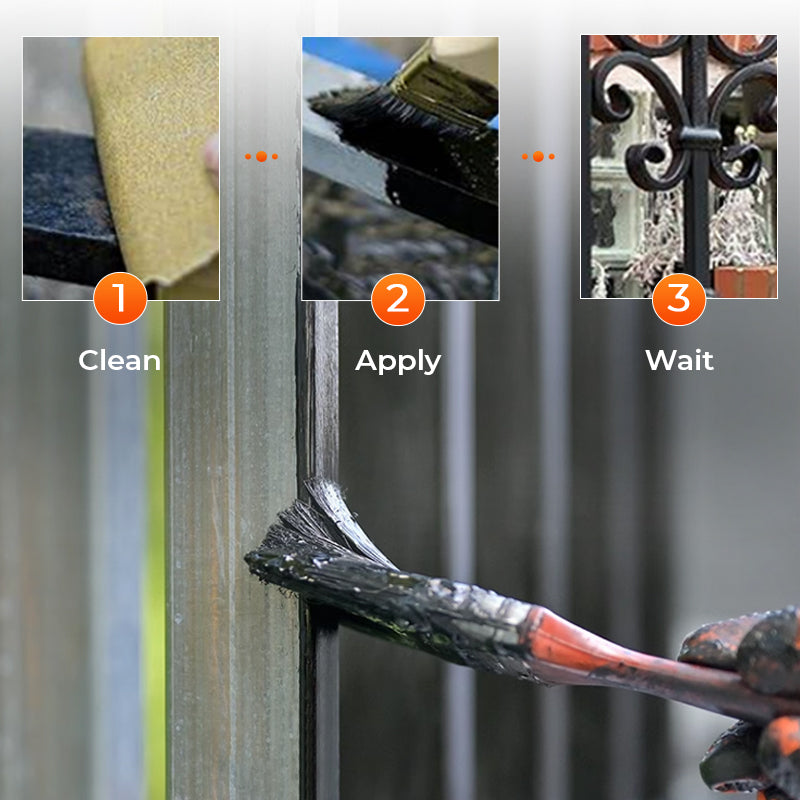 1
Clean

2
Apply

3
Wait